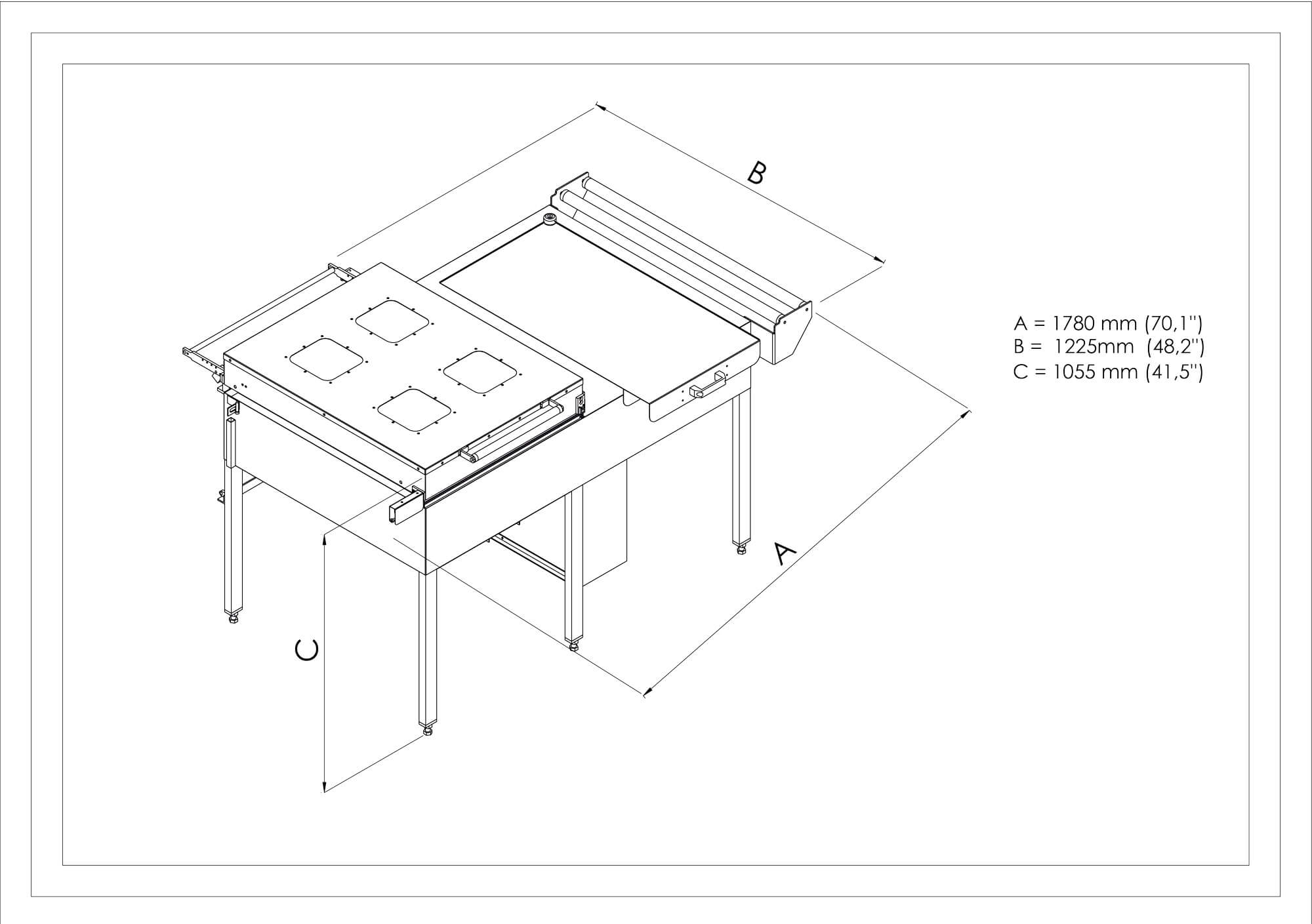 B

A = 1780 mm (70,1'')
B = 1225mm (48,2'')
C = 1055 mm (41,5'')

A

C