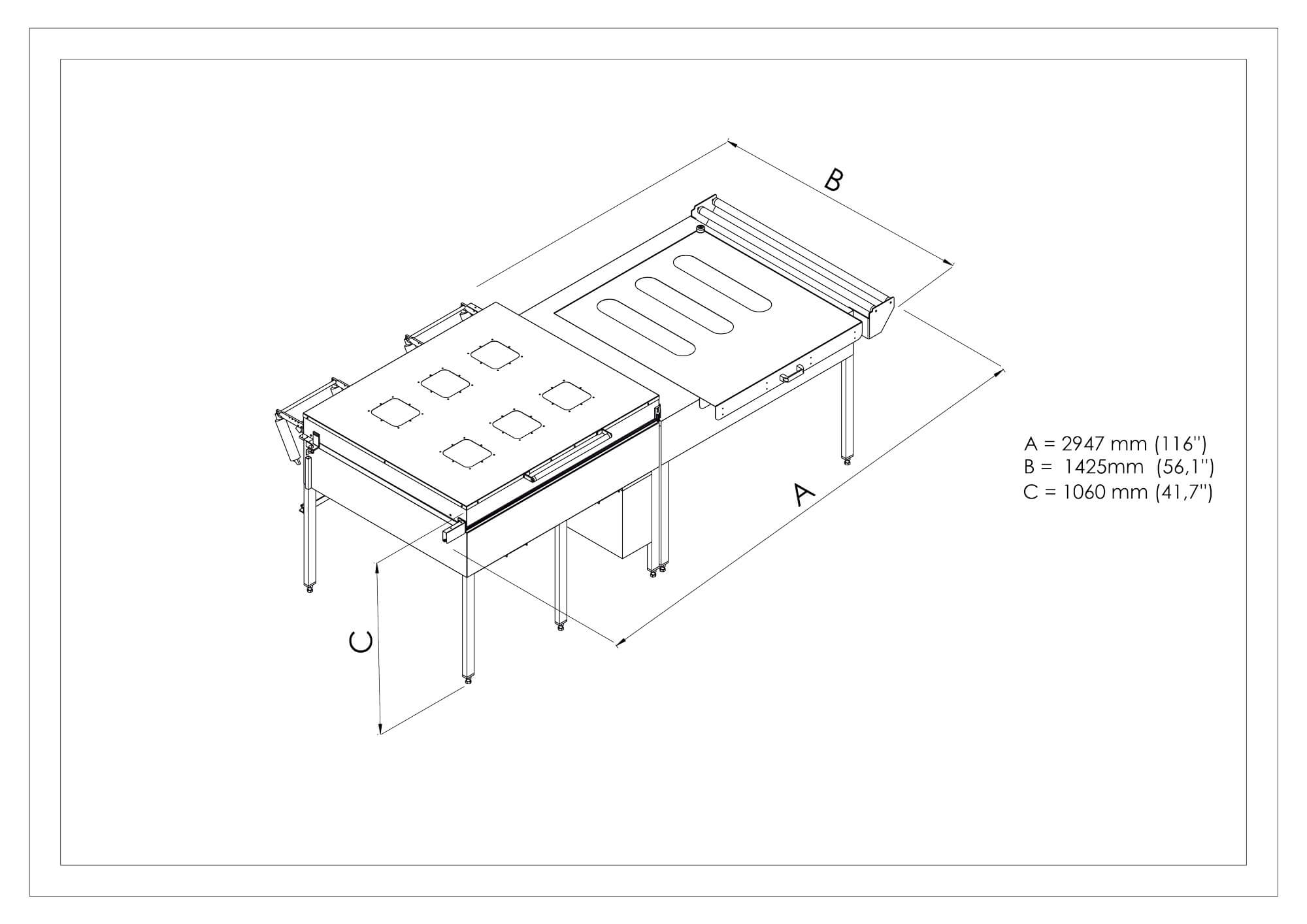 B

A

C

A = 2947 mm (116'')
B = 1425mm (56,1'')
C = 1060 mm (41,7'')